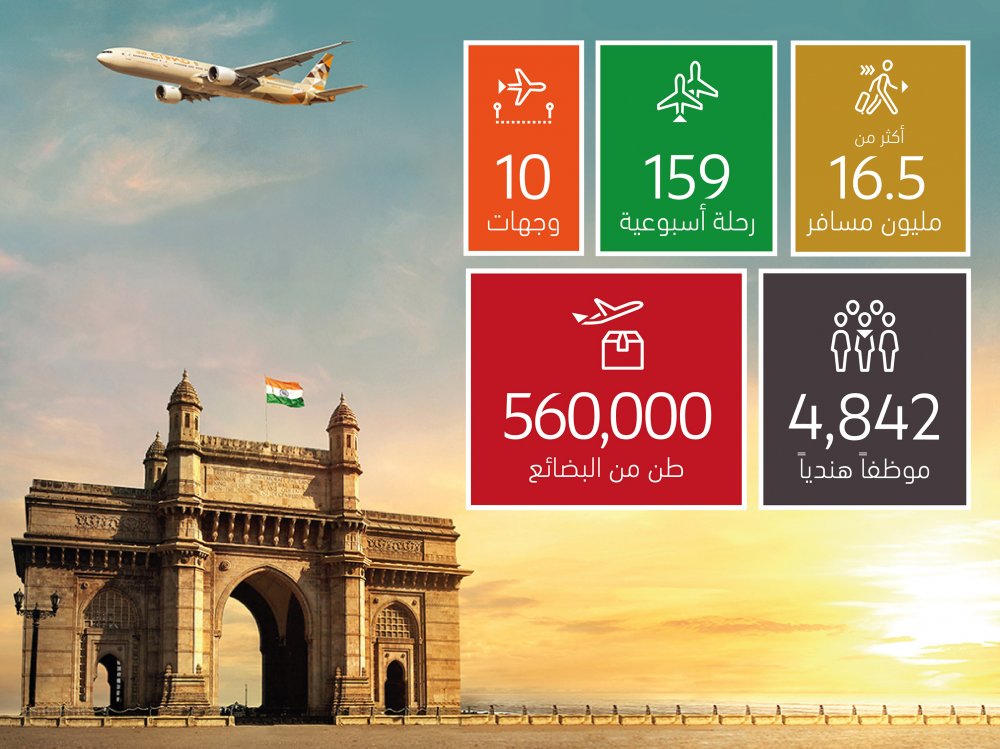 أكثر من
16.5
مليون مسافر

159
رحلة أسبوعية

10
وجهات

4,842
موظفاً هندياً

560,000
طن من البضائع